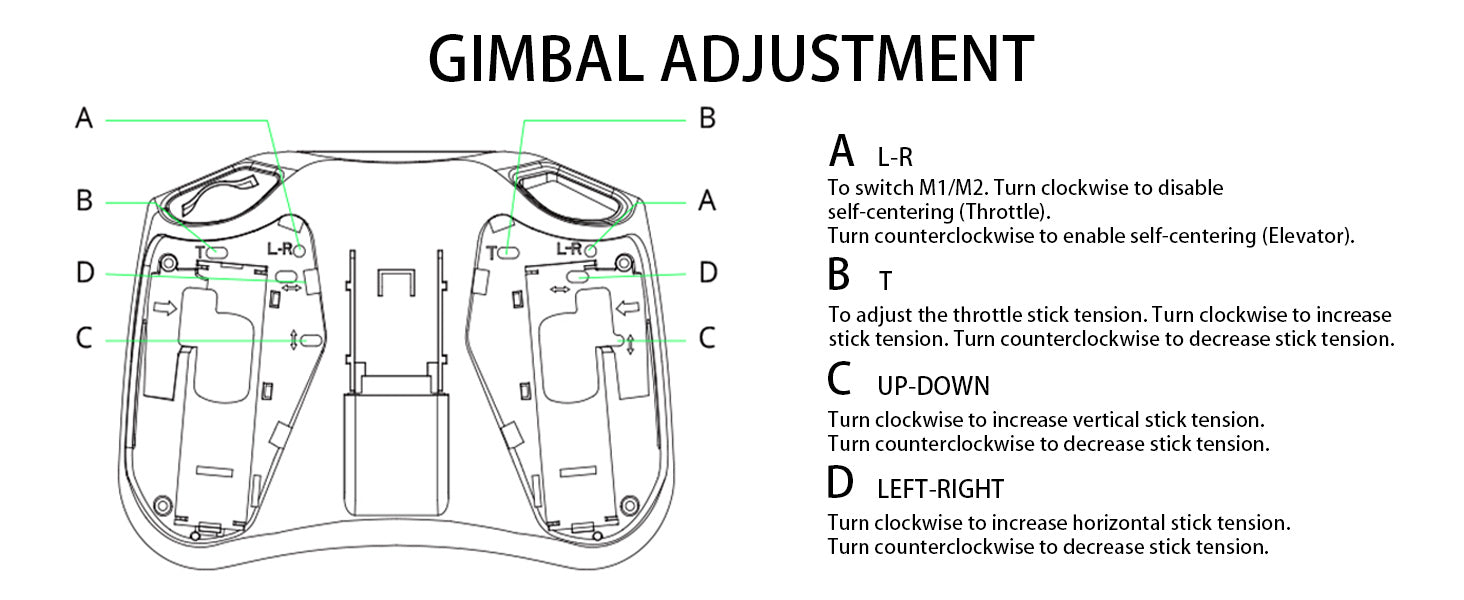 GIMBAL ADJUSTMENT

A
B
D
C
T
L-R

B
A
D
C
T
L-R

A L-R
To switch M1/M2. Turn clockwise to disable self-centering (Throttle).
Turn counterclockwise to enable self-centering (Elevator).

B T
To adjust the throttle stick tension. Turn clockwise to increase stick tension. Turn counterclockwise to decrease stick tension.

C UP-DOWN
Turn clockwise to increase vertical stick tension.
Turn counterclockwise to decrease stick tension.

D LEFT-RIGHT
Turn clockwise to increase horizontal stick tension.
Turn counterclockwise to decrease stick tension.