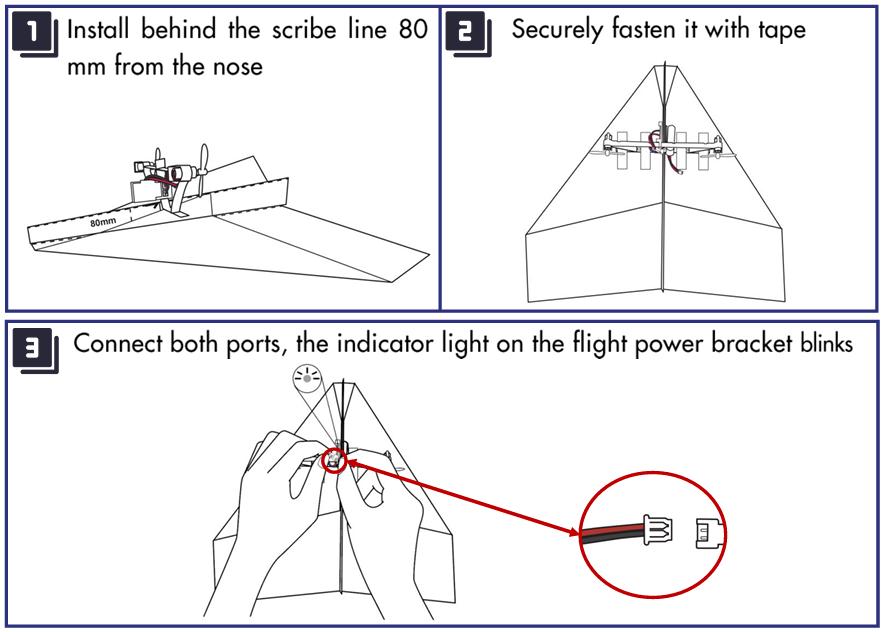 1 Install behind the scribe line 80 mm from the nose

80mm

2 Securely fasten it with tape

3 Connect both ports, the indicator light on the flight power bracket blinks